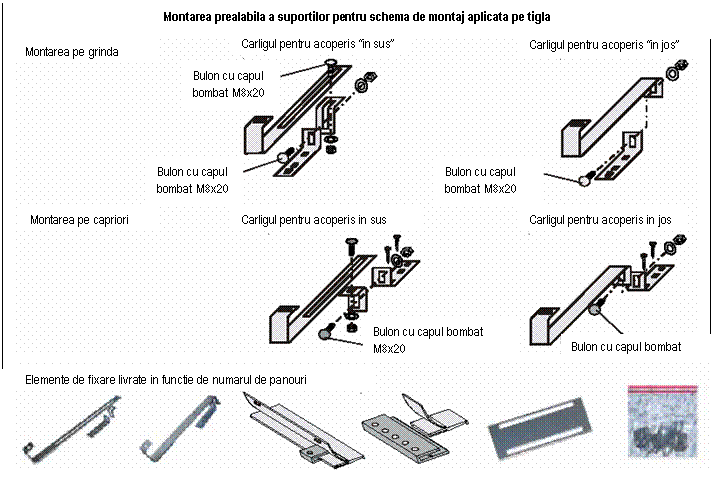 Montarea prealabila a suportilor pentru schema de montaj aplicata pe tigla

Montarea pe grinda

Carligul pentru acoperis "in sus"

Bulon cu capul bombat M8x20

Bulon cu capul bombat M8x20

Carligul pentru acoperis "in jos"

Bulon cu capul bombat M8x20

Montarea pe capriori

Carligul pentru acoperis in sus

Bulon cu capul bombat M8x20

Carligul pentru acoperis in jos

Bulon cu capul bombat

Elemente de fixare livrate in functie de numarul de panouri